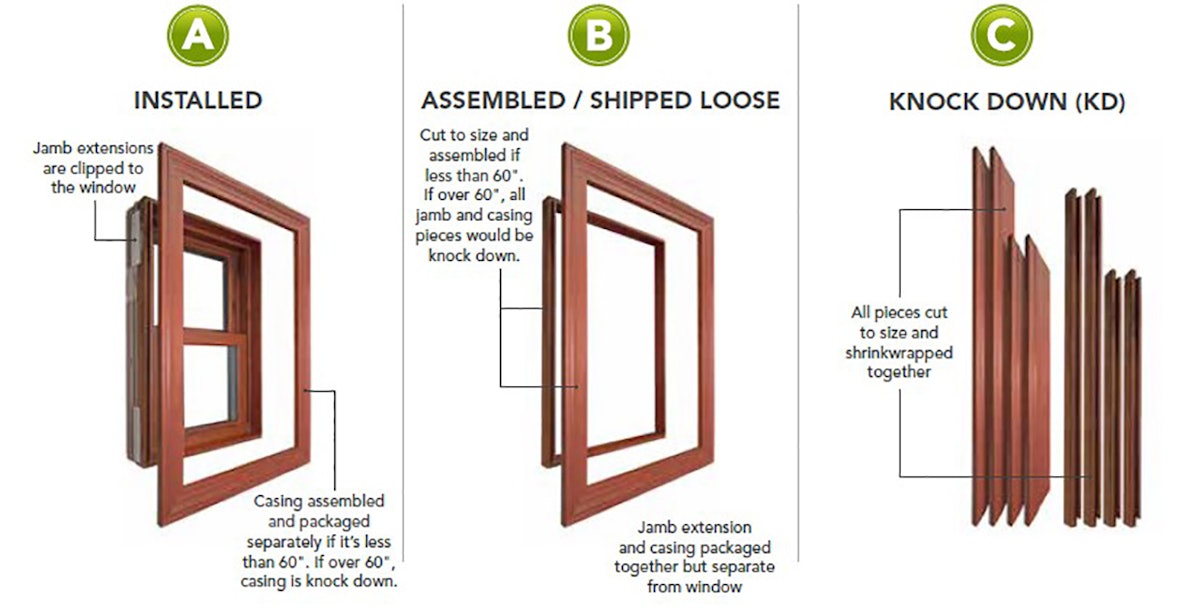 A

INSTALLED

Jamb extensions are clipped to the window

Casing assembled and packaged separately if it's less than 60". If over 60", casing is knock down.

B

ASSEMBLED / SHIPPED LOOSE

Cut to size and assembled if less than 60". If over 60", all jamb and casing pieces would be knock down.

Jamb extension and casing packaged together but separate from window

C

KNOCK DOWN (KD)

All pieces cut to size and shrinkwrapped together