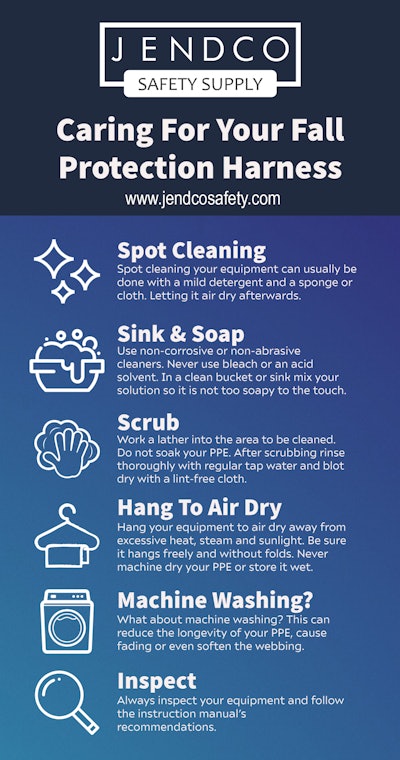 JENDCO
SAFETY SUPPLY

Caring For Your Fall Protection Harness

www.jendcosafety.com

Spot Cleaning
Spot cleaning your equipment can usually be done with a mild detergent and a sponge or cloth. Letting it air dry afterwards.

Sink & Soap
Use non-corrosive or non-abrasive cleaners. Never use bleach or an acid solvent. In a clean bucket or sink mix your solution so it is not too soapy to the touch.

Scrub
Work a lather into the area to be cleaned. Do not soak your PPE. After scrubbing rinse thoroughly with regular tap water and blot dry with a lint-free cloth.

Hang To Air Dry
Hang your equipment to air dry away from excessive heat, steam and sunlight. Be sure it hangs freely and without folds. Never machine dry your PPE or store it wet.

Machine Washing?
What about machine washing? This can reduce the longevity of your PPE, cause fading or even soften the webbing.

Inspect
Always inspect your equipment and follow the instruction manual's recommendations.